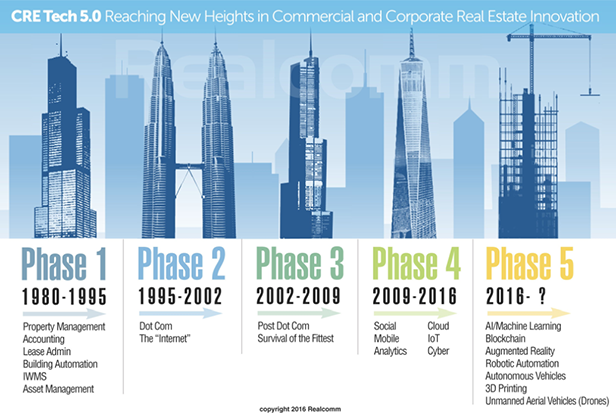 CRE Tech 5.0 Reaching New Heights in Commercial and Corporate Real Estate Innovation

Realcomm

Phase 1
1980-1995
Property Management
Accounting
Lease Admin
Building Automation
IWMS
Asset Management

Phase 2
1995-2002
Dot Com
The "Internet"

Phase 3
2002-2009
Post Dot Com
Survival of the Fittest

Phase 4
2009-2016
Social
Mobile
Analytics
Cloud
IoT
Cyber

Phase 5
2016- ?
AI/Machine Learning
Blockchain
Augmented Reality
Robotic Automation
Autonomous Vehicles
3D Printing
Unmanned Aerial Vehicles (Drones)

copyright 2016 Realcomm