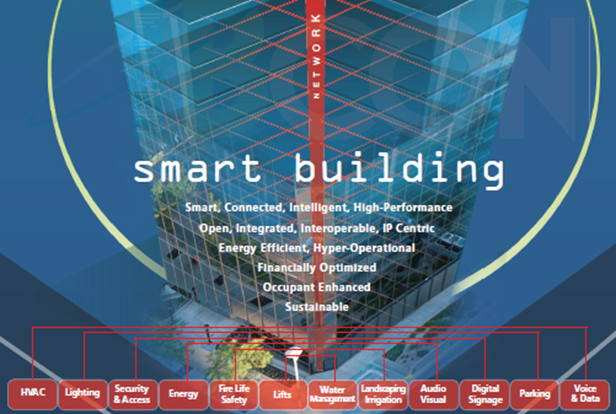 NETWORK

smart building

Smart, Connected, Intelligent, High-Performance
Open, Integrated, Interoperable, IP Centric
Energy Efficient, Hyper-Operational
Financially Optimized
Occupant Enhanced
Sustainable

HVAC
Lighting
Security & Access
Energy
Fire Life Safety
Lifts
Water Management
Landscaping Irrigation
Audio Visual
Digital Signage
Parking
Voice & Data