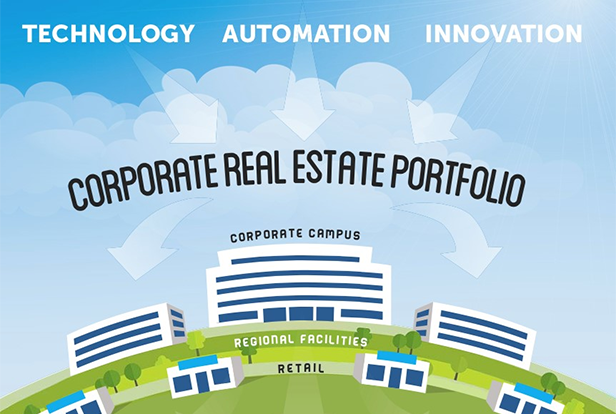 TECHNOLOGY AUTOMATION INNOVATION

CORPORATE REAL ESTATE PORTFOLIO

CORPORATE CAMPUS

REGIONAL FACILITIES

RETAIL