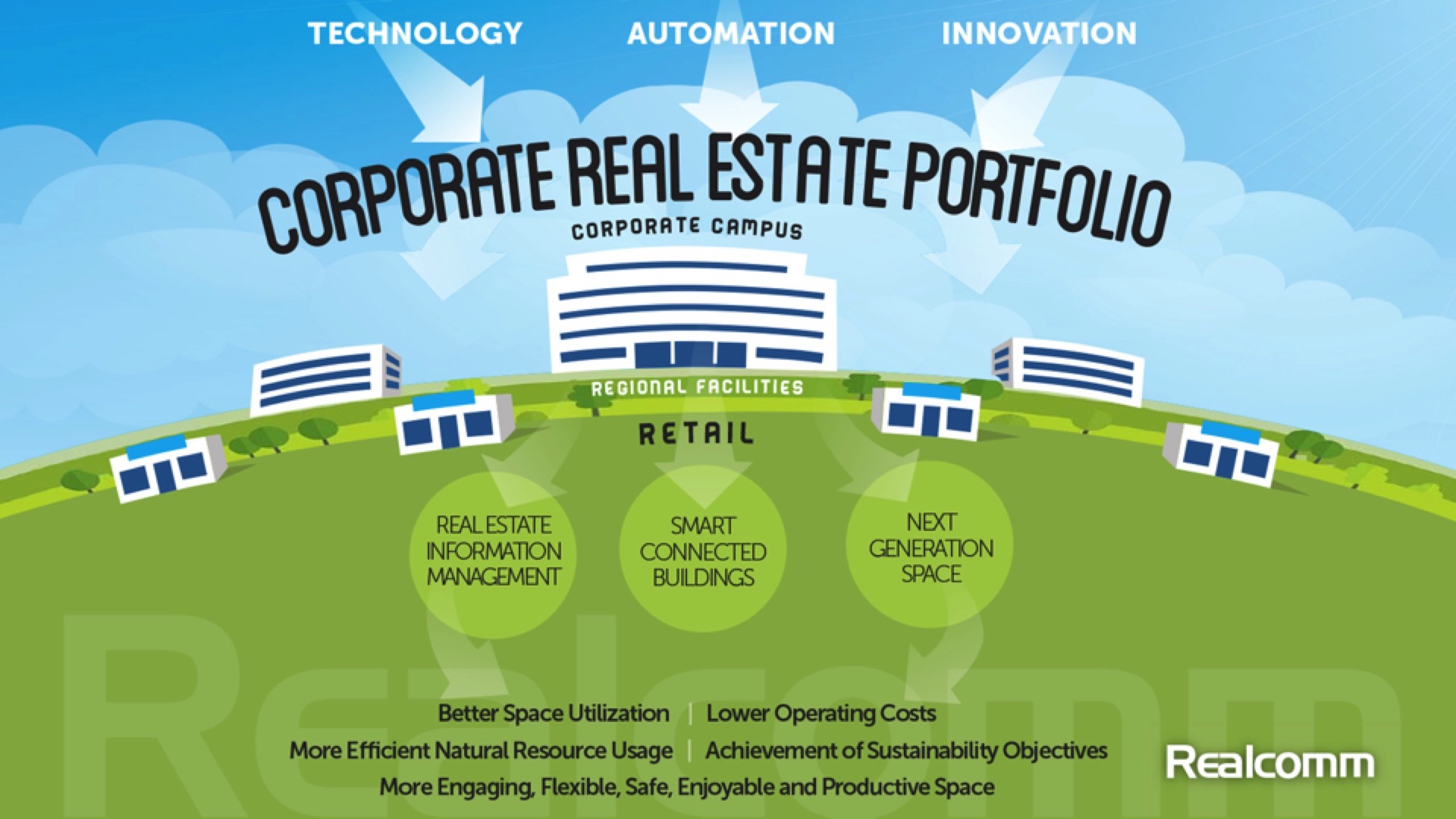 TECHNOLOGY AUTOMATION INNOVATION

CORPORATE REAL ESTATE PORTFOLIO

CORPORATE CAMPUS

REGIONAL FACILITIES

RETAIL

REAL ESTATE INFORMATION MANAGEMENT

SMART CONNECTED BUILDINGS

NEXT GENERATION SPACE

Realcomm

Better Space Utilization | Lower Operating Costs

More Efficient Natural Resource Usage | Achievement of Sustainability Objectives

More Engaging, Flexible, Safe, Enjoyable and Productive Space

Realcomm